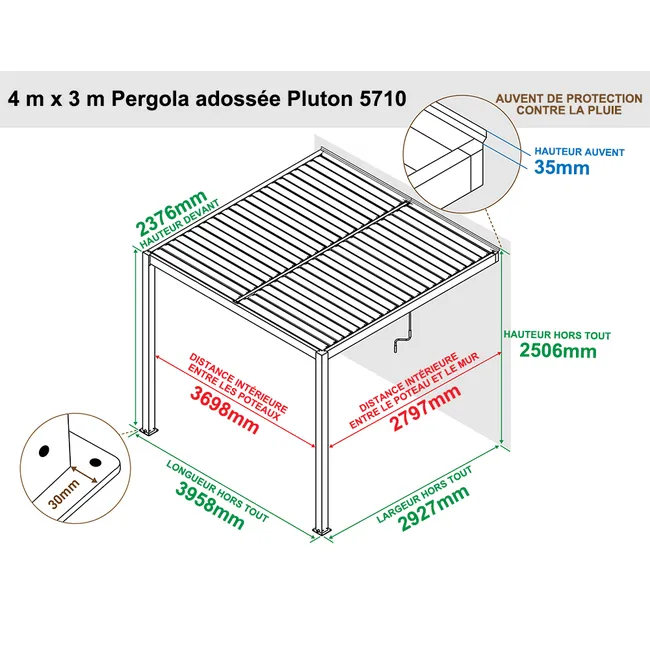 4 m x 3 m Pergola adossée Pluton 5710

AUVENT DE PROTECTION CONTRE LA PLUIE

HAUTEUR AUVENT
35mm

2376mm
HAUTEUR DEVANT

HAUTEUR HORS TOUT
2506mm

DISTANCE INTÉRIEURE ENTRE LES POTEAUX
3698mm

DISTANCE INTÉRIEURE ENTRE LE POTEAU ET LE MUR
2797mm

30mm

LONGUEUR HORS TOUT
3958mm

LARGEUR HORS TOUT
2927mm